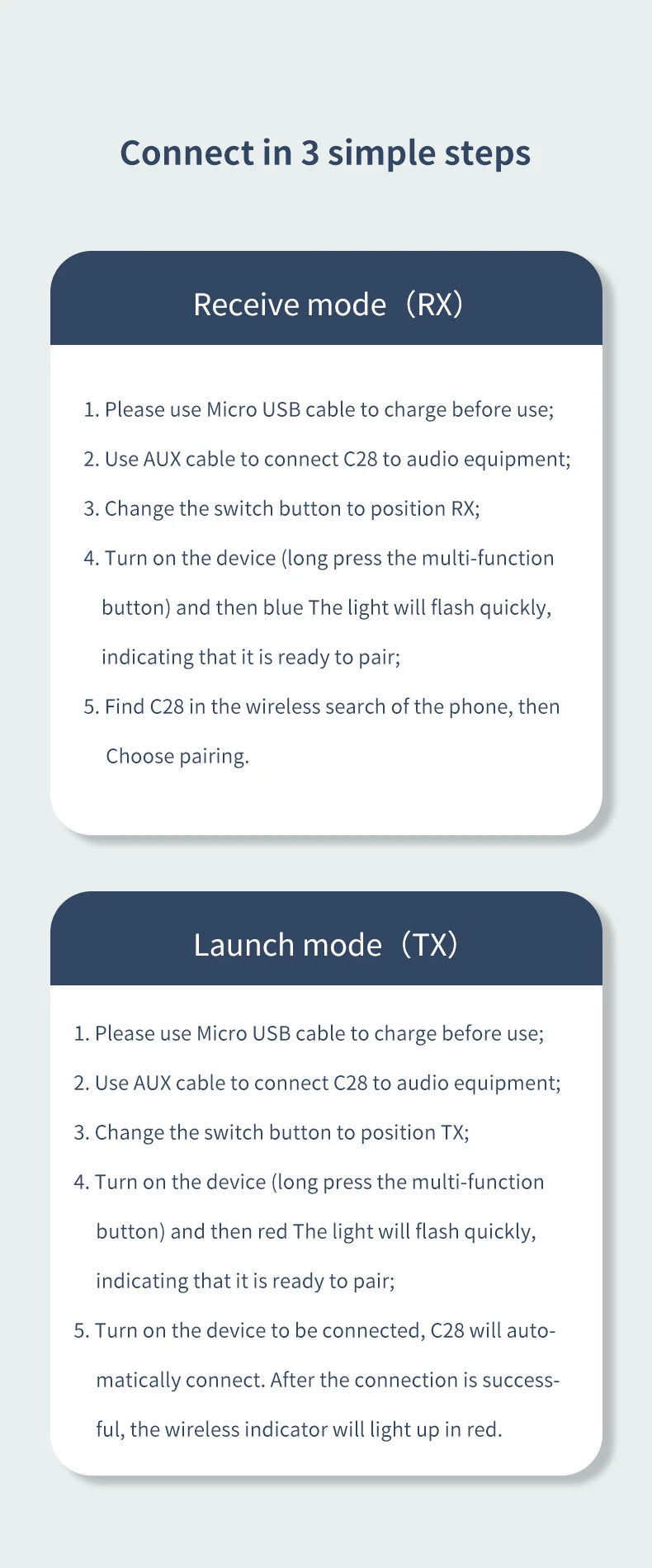 Connect in 3 simple steps

Receive mode（RX）

1. Please use Micro USB cable to charge before use;
2. Use AUX cable to connect C28 to audio equipment;
3. Change the switch button to position RX;
4. Turn on the device (long press the multi-function button) and then blue The light will flash quickly, indicating that it is ready to pair;
5. Find C28 in the wireless search of the phone, then Choose pairing.

Launch mode（TX）

1. Please use Micro USB cable to charge before use;
2. Use AUX cable to connect C28 to audio equipment;
3. Change the switch button to position TX;
4. Turn on the device (long press the multi-function button) and then red The light will flash quickly, indicating that it is ready to pair;
5. Turn on the device to be connected, C28 will automatically connect. After the connection is successful, the wireless indicator will light up in red.