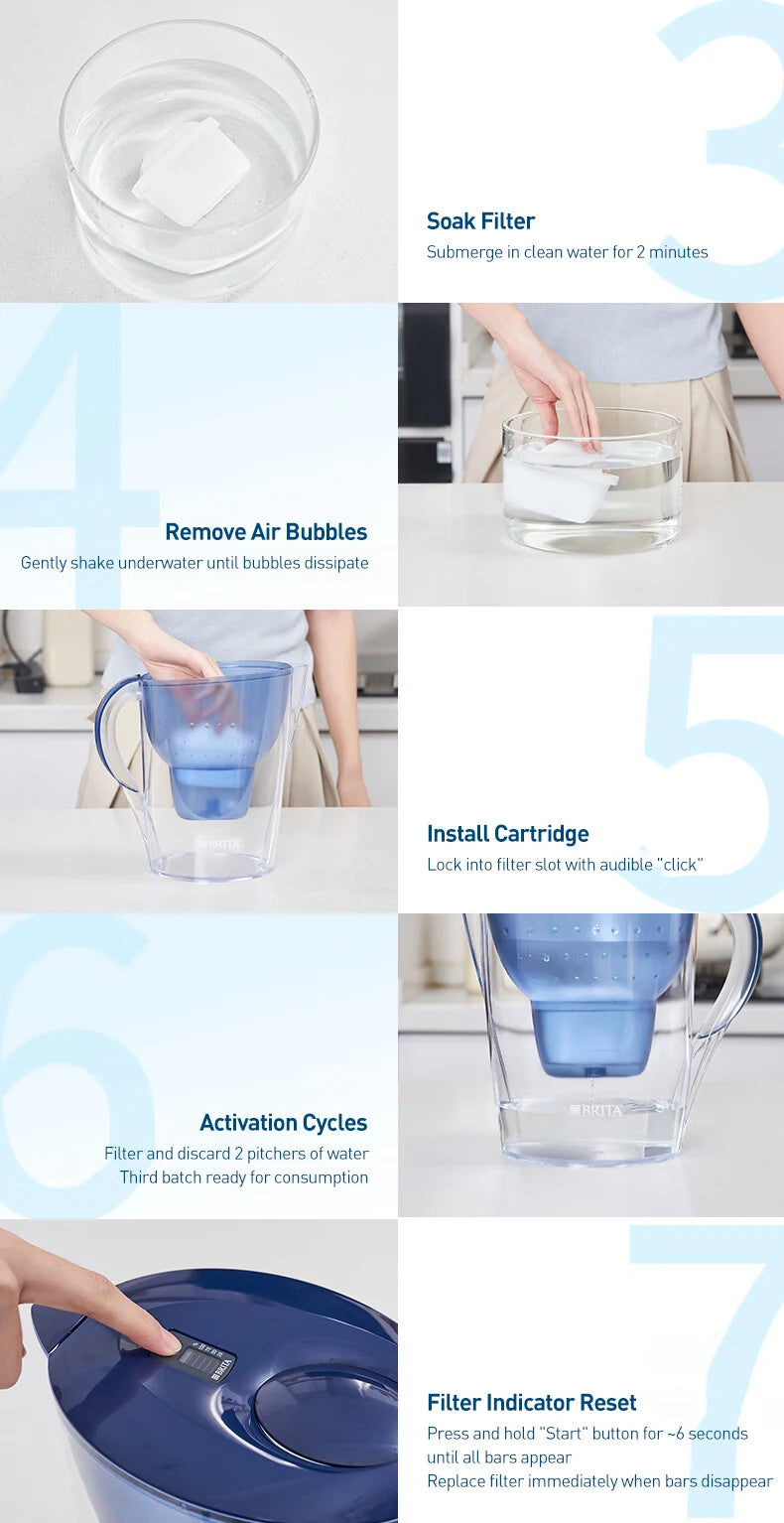 3

Soak Filter

Submerge in clean water for 2 minutes

4

Remove Air Bubbles

Gently shake underwater until bubbles dissipate

BRITA

5

Install Cartridge

Lock into filter slot with audible "click"

6

Activation Cycles

Filter and discard 2 pitchers of water
Third batch ready for consumption

BRITA

BRITA

7

Filter Indicator Reset

Press and hold "Start" button for ~6 seconds until all bars appear
Replace filter immediately when bars disappear