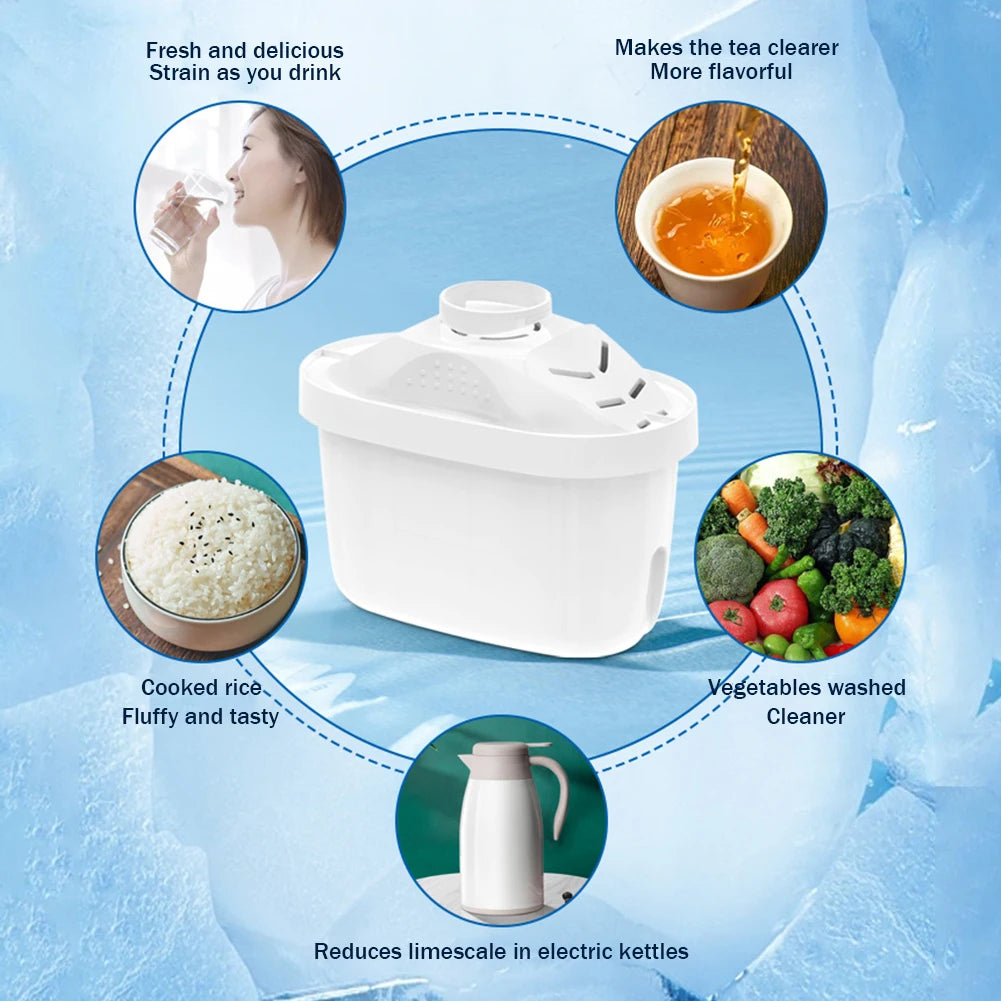 Fresh and delicious
Strain as you drink

Makes the tea clearer
More flavorful

Cooked rice
Fluffy and tasty

Vegetables washed
Cleaner

Reduces limescale in electric kettles