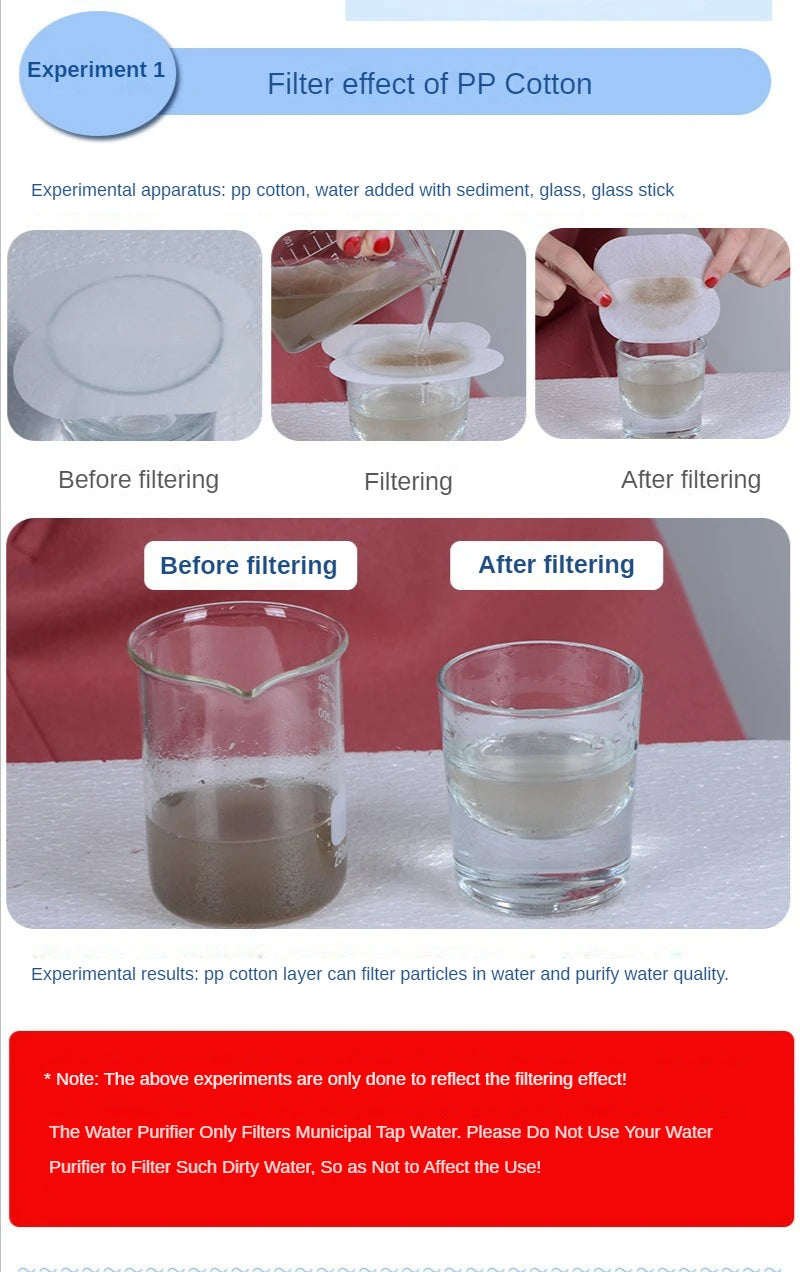 Experiment 1

Filter effect of PP Cotton

Experimental apparatus: pp cotton, water added with sediment, glass, glass stick

Before filtering

Filtering

After filtering

Before filtering

After filtering

Experimental results: pp cotton layer can filter particles in water and purify water quality.

* Note: The above experiments are only done to reflect the filtering effect!

The Water Purifier Only Filters Municipal Tap Water. Please Do Not Use Your Water Purifier to Filter Such Dirty Water, So as Not to Affect the Use!