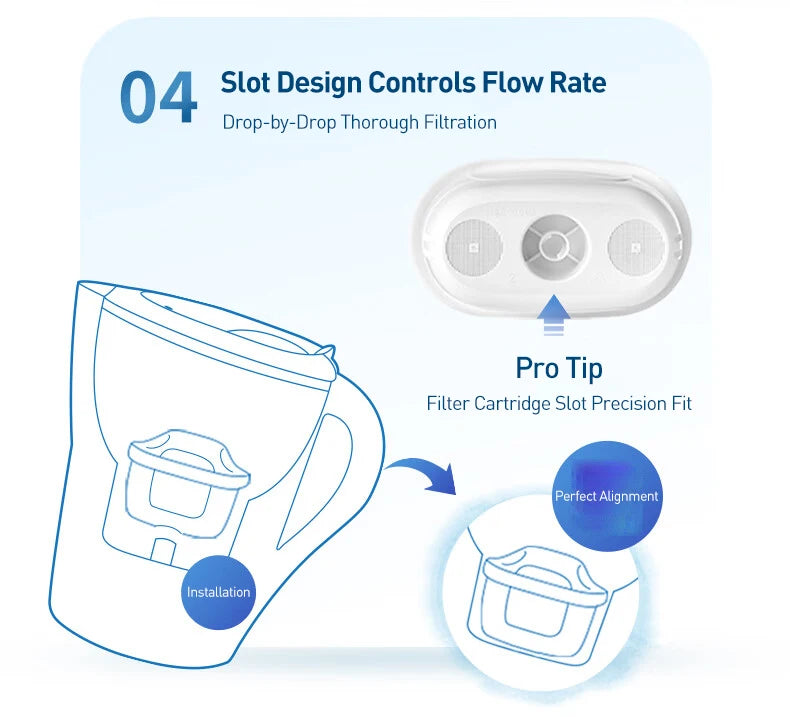 04 Slot Design Controls Flow Rate
Drop-by-Drop Thorough Filtration

Pro Tip
Filter Cartridge Slot Precision Fit

Perfect Alignment

Installation