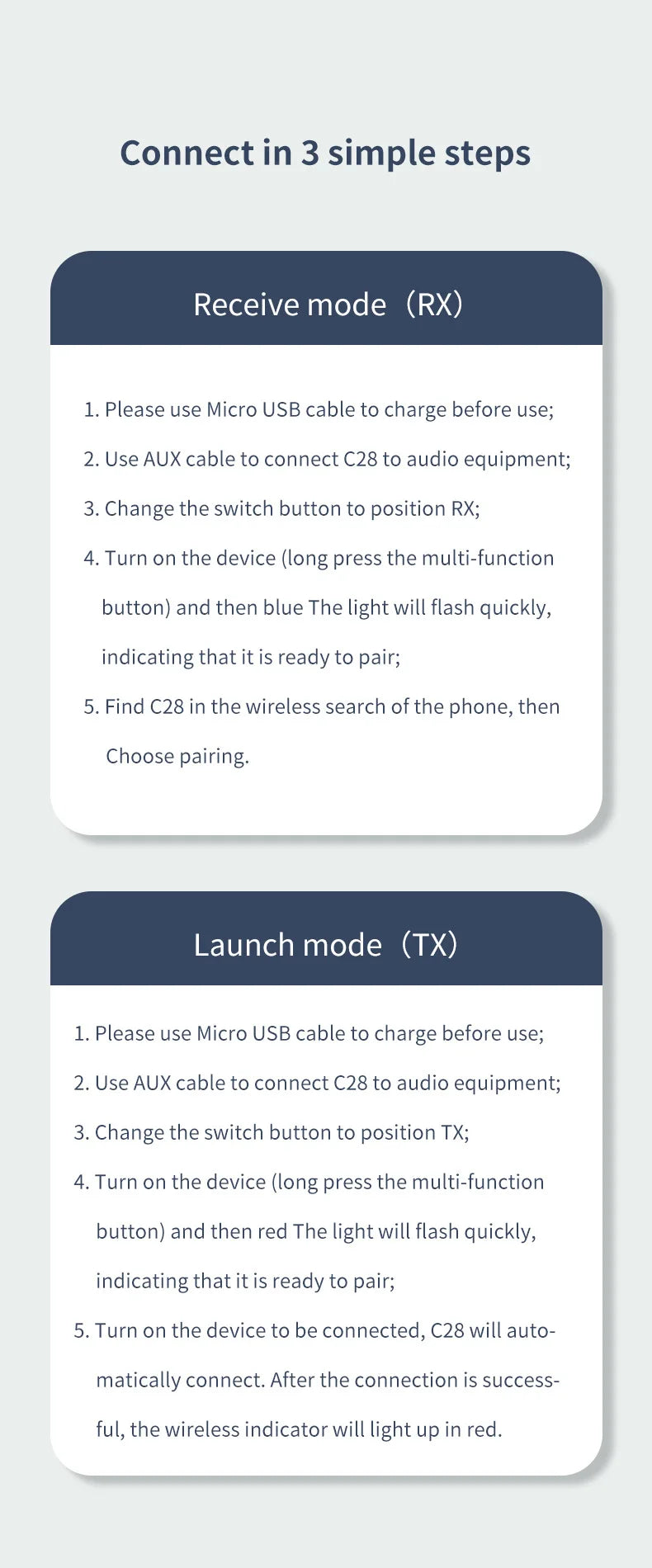 Connect in 3 simple steps

Receive mode（RX）

1. Please use Micro USB cable to charge before use;
2. Use AUX cable to connect C28 to audio equipment;
3. Change the switch button to position RX;
4. Turn on the device (long press the multi-function button) and then blue The light will flash quickly, indicating that it is ready to pair;
5. Find C28 in the wireless search of the phone, then Choose pairing.

Launch mode（TX）

1. Please use Micro USB cable to charge before use;
2. Use AUX cable to connect C28 to audio equipment;
3. Change the switch button to position TX;
4. Turn on the device (long press the multi-function button) and then red The light will flash quickly, indicating that it is ready to pair;
5. Turn on the device to be connected, C28 will automatically connect. After the connection is successful, the wireless indicator will light up in red.