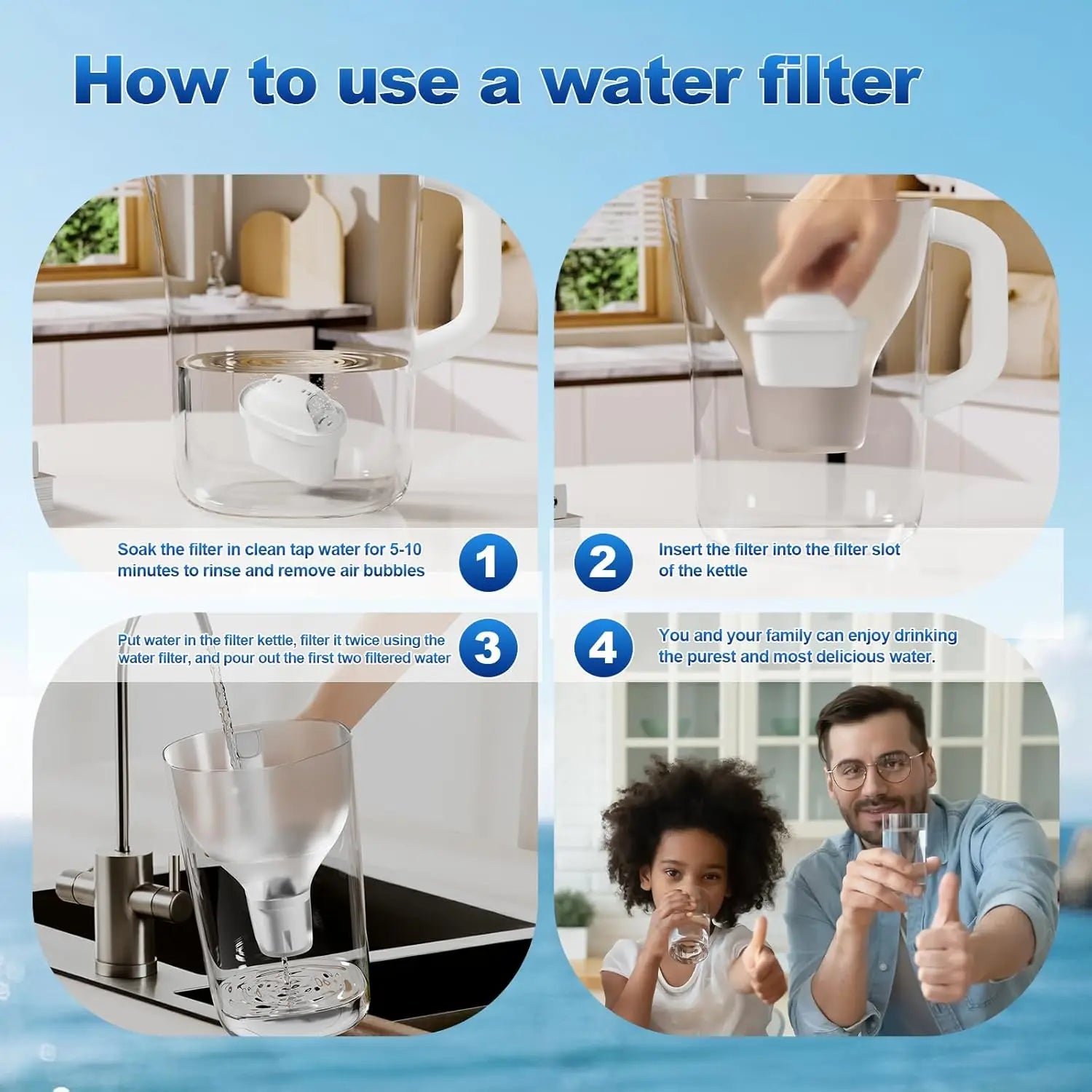 How to use a water filter

Soak the filter in clean tap water for 5-10 minutes to rinse and remove air bubbles

1

2

Insert the filter into the filter slot of the kettle

Put water in the filter kettle, filter it twice using the water filter, and pour out the first two filtered water

3

4

You and your family can enjoy drinking the purest and most delicious water.